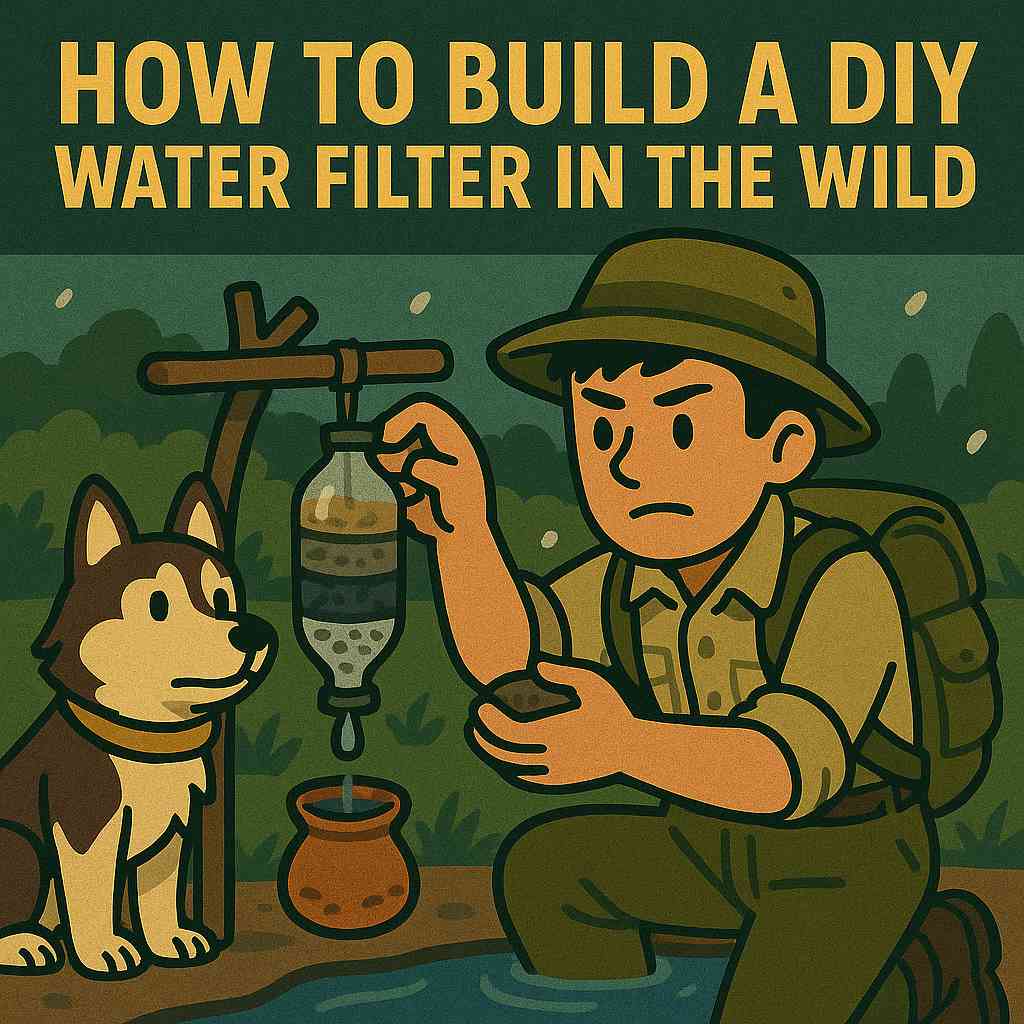 HOW TO BUILD A DIY
WATER FILTER IN THE WILD